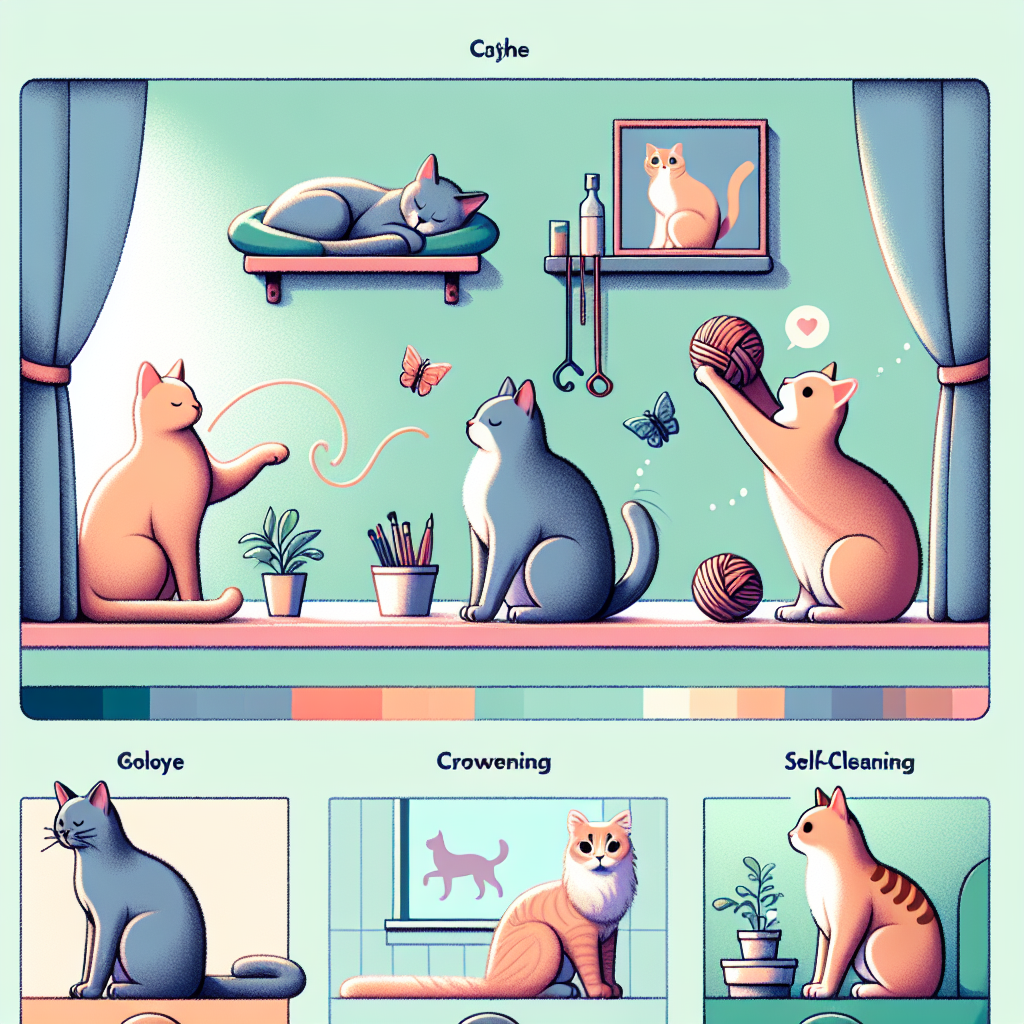 Cafhe

Goloye

Crowening

Self-Cleaning